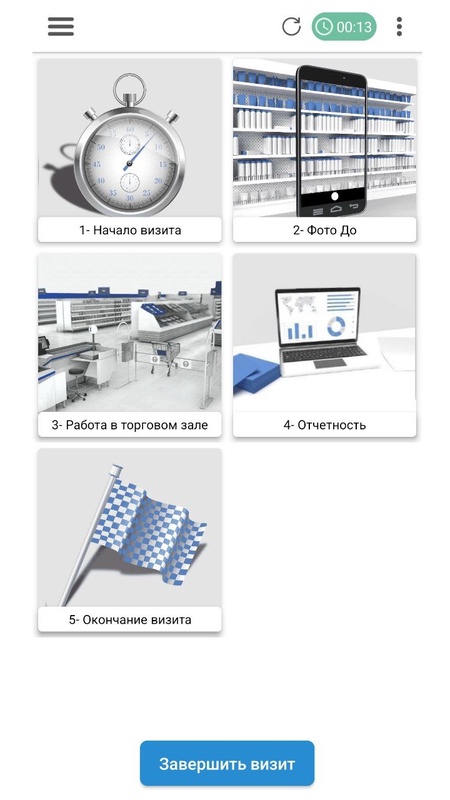 00:13

1- Начало визита

2- Фото До

3- Работа в торговом зале

4- Отчетность

5- Окончание визита

Завершить визит